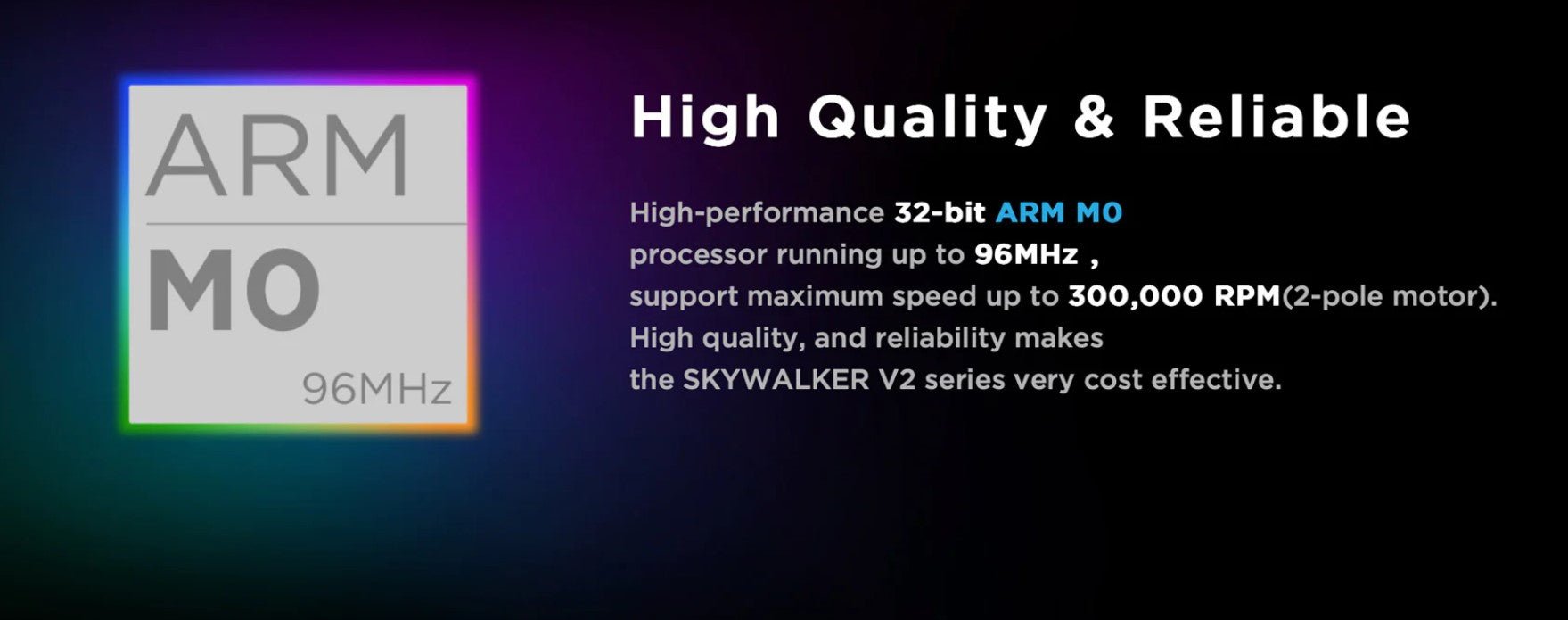 ARM
M0
96MHz

High Quality & Reliable

High-performance 32-bit ARM M0 processor running up to 96MHz , support maximum speed up to 300,000 RPM(2-pole motor). High quality, and reliability makes the SKYWALKER V2 series very cost effective.